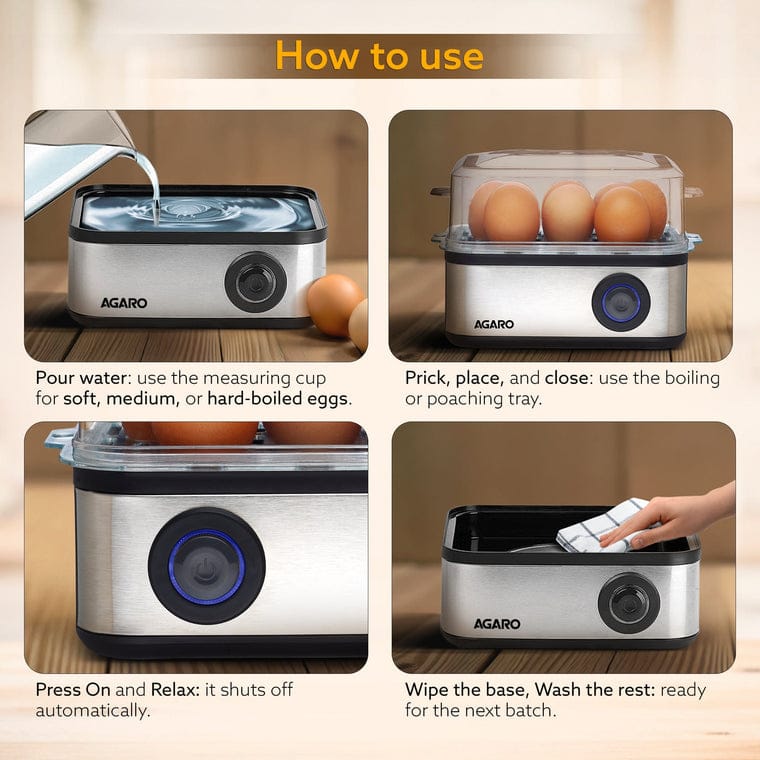 How to use

AGARO

Pour water: use the measuring cup for soft, medium, or hard-boiled eggs.

AGARO

Prick, place, and close: use the boiling or poaching tray.

Press On and Relax: it shuts off automatically.

AGARO

Wipe the base, Wash the rest: ready for the next batch.